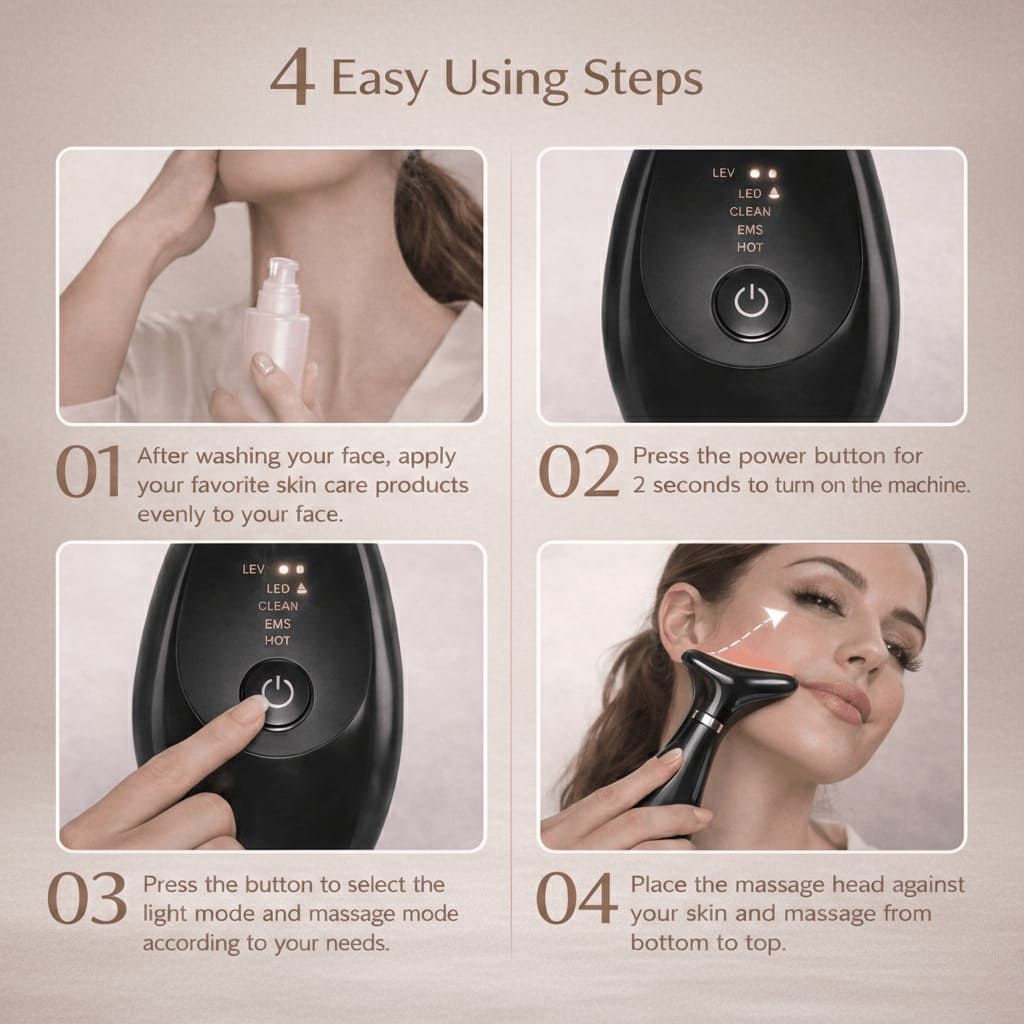 4 Easy Using Steps

LEV
LED
CLEAN
EMS
HOT

01 After washing your face, apply your favorite skin care products evenly to your face.

02 Press the power button for 2 seconds to turn on the machine.

LEV
LED
CLEAN
EMS
HOT

03 Press the button to select the light mode and massage mode according to your needs.

04 Place the massage head against your skin and massage from bottom to top.